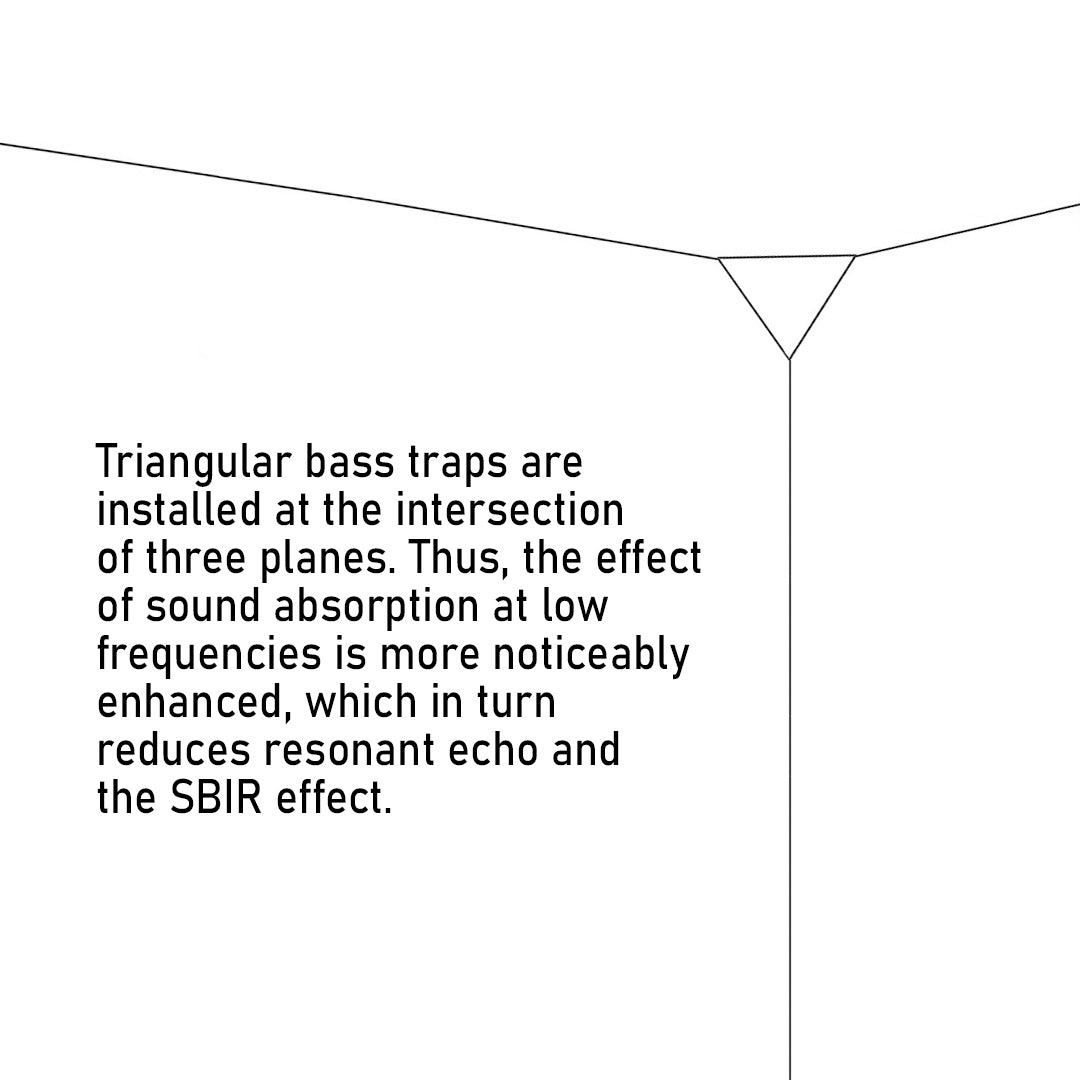 Triangular bass traps are installed at the intersection of three planes. Thus, the effect of sound absorption at low frequencies is more noticeably enhanced, which in turn reduces resonant echo and the SBIR effect.