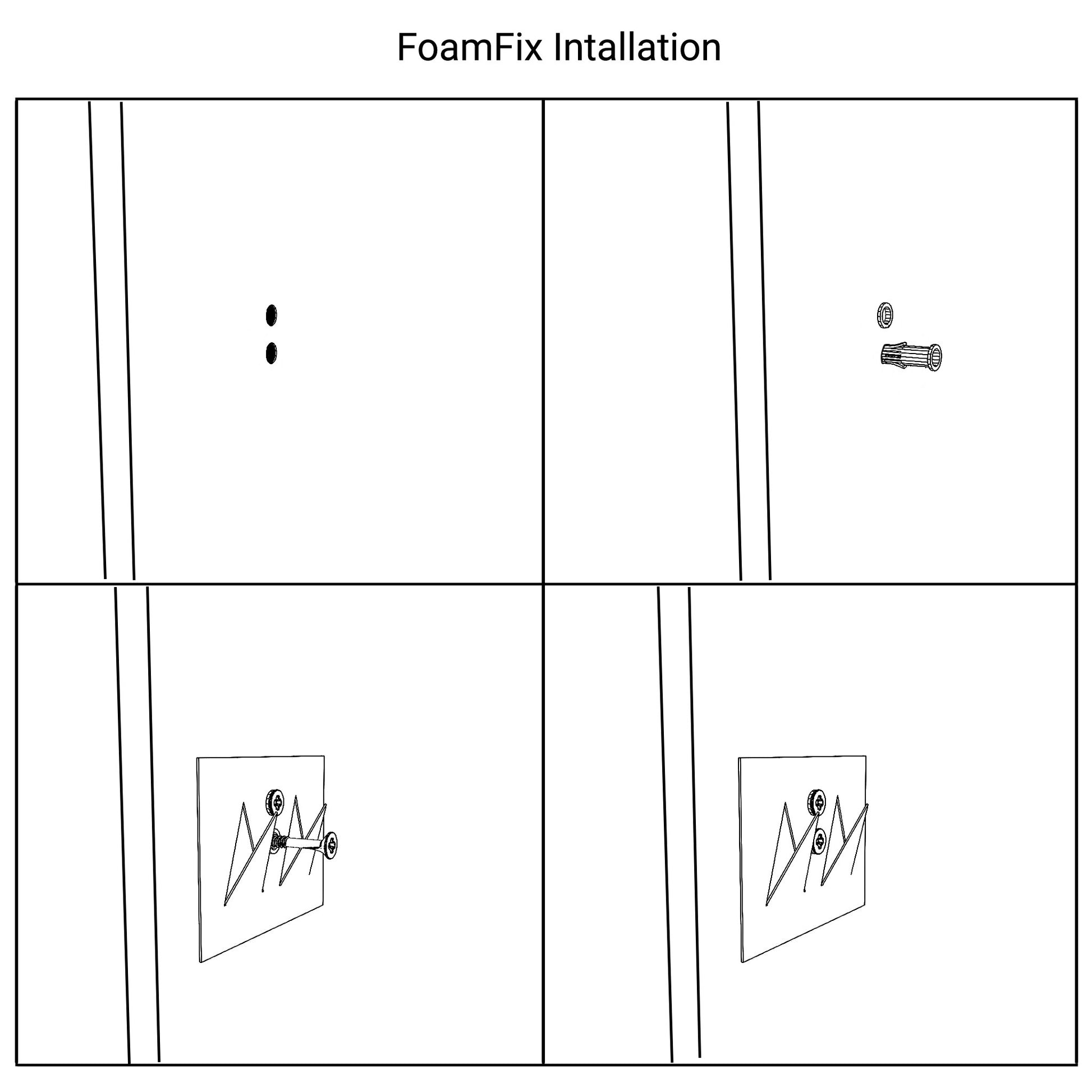 FoamFix Intallation