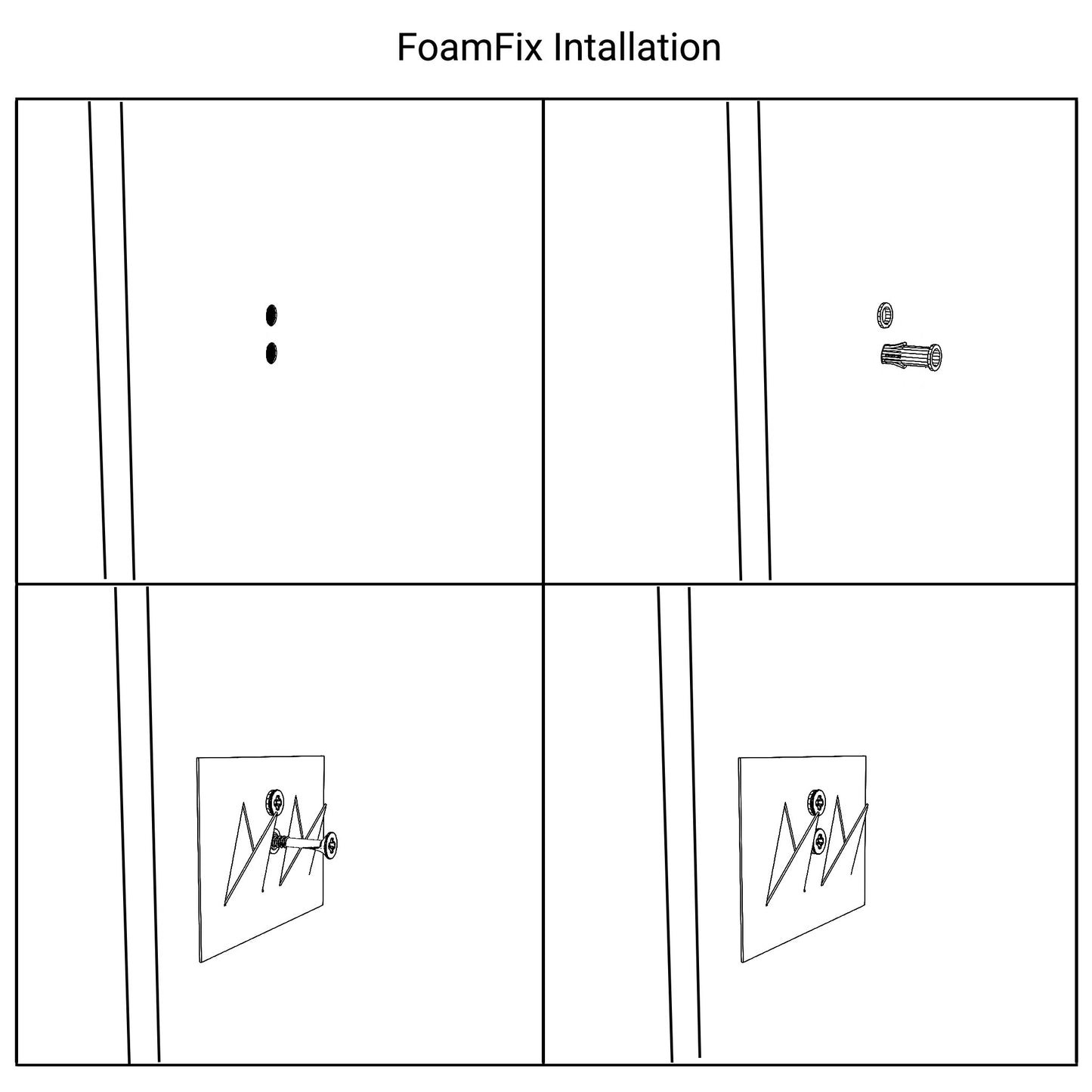 FoamFix Intallation